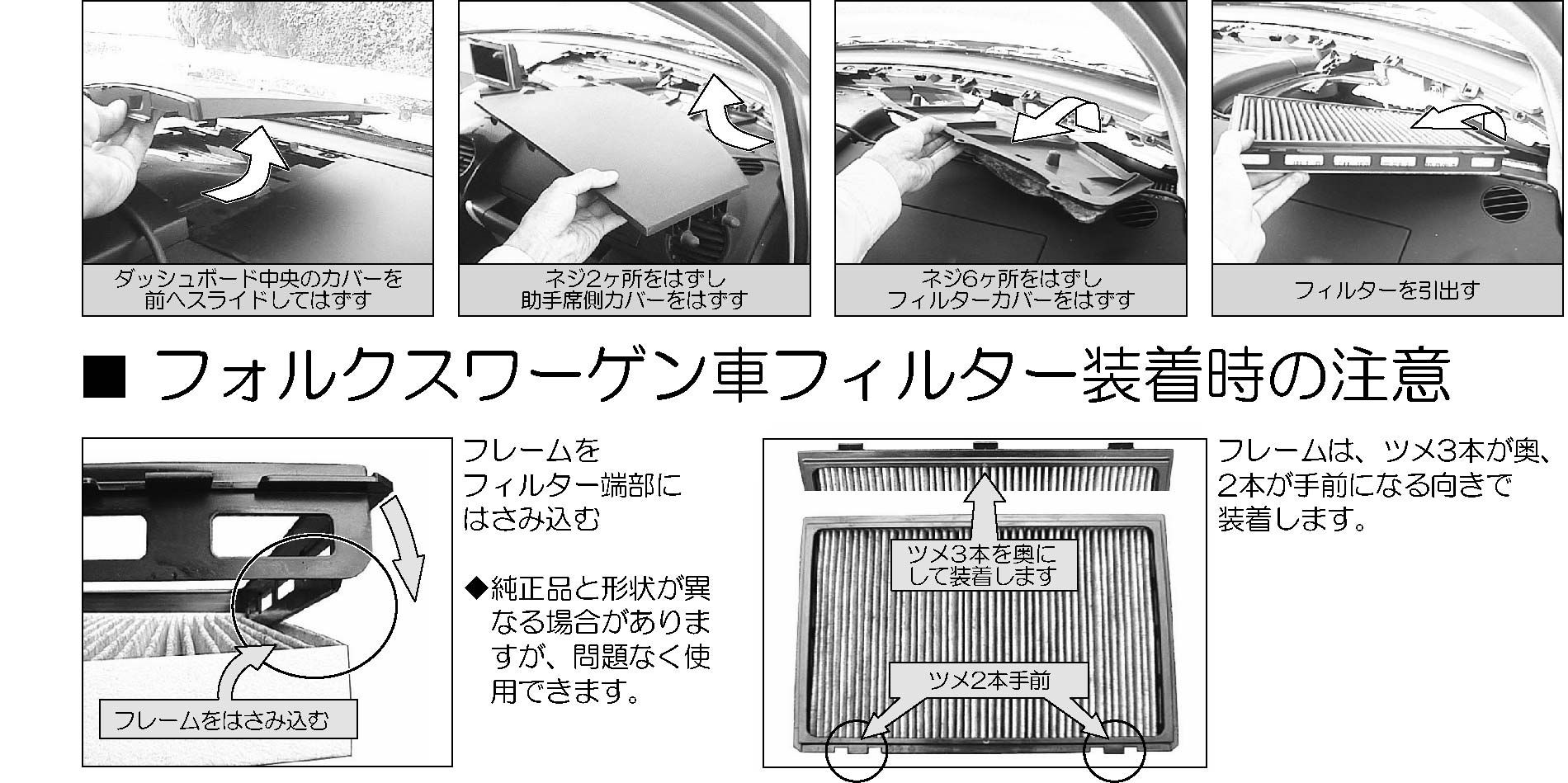 ダッシュボード中央のカバーを前へスライドしてはずす

ネジ2ヶ所をはずし助手席側カバーをはずす

ネジ6ヶ所をはずしフィルターカバーをはずす

フィルターを引出す

■ フォルクスワーゲン車フィルター装着時の注意

フレームをはさみ込む

フレームをフィルター端部にはさみ込む

◆純正品と形状が異なる場合がありますが、問題なく使用できます。

ツメ3本を奥にして装着します

ツメ2本手前

フレームは、ツメ3本が奥、2本が手前になる向きで装着します。