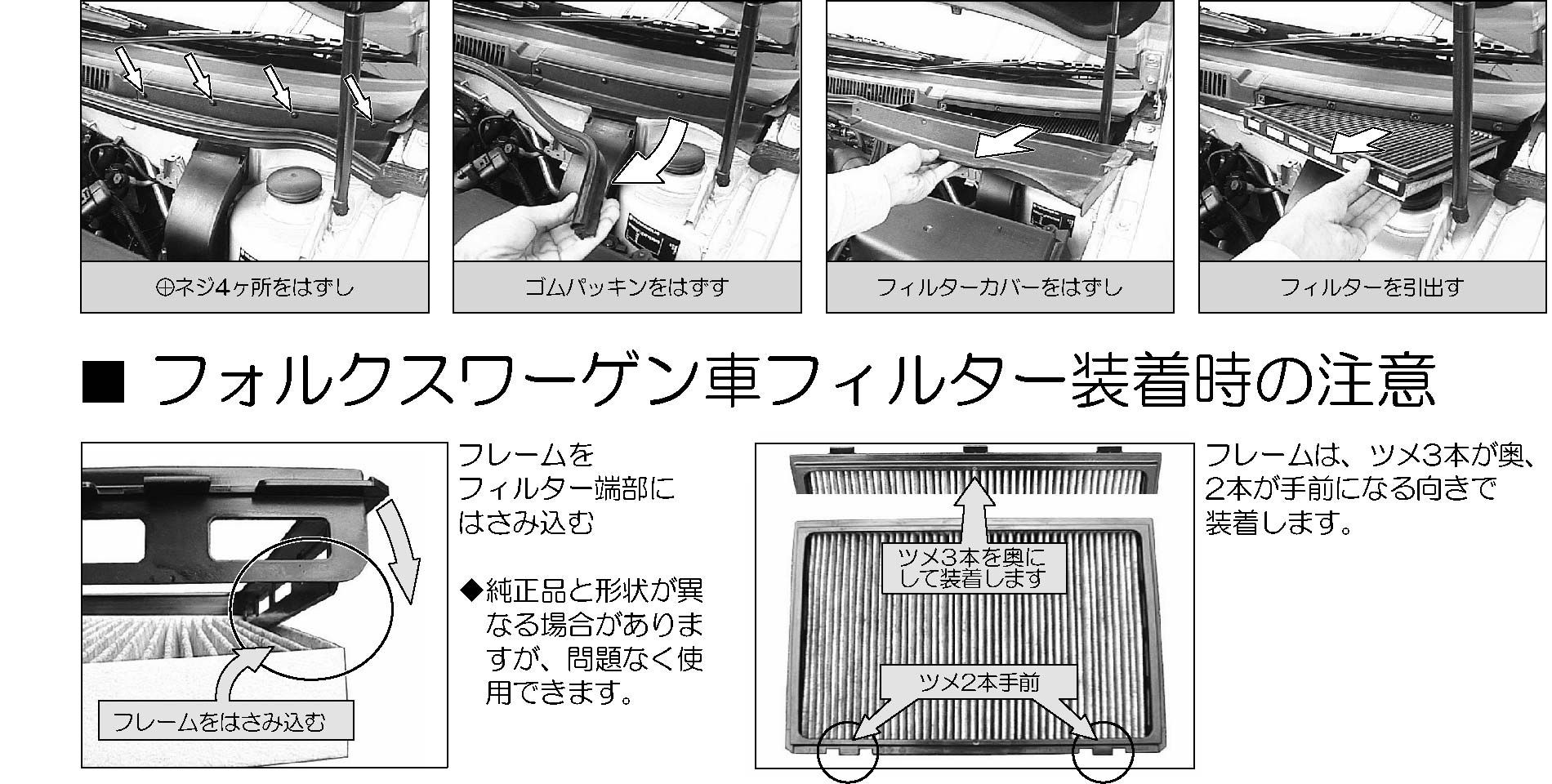 ⊕ネジ4ヶ所をはずし

ゴムパッキンをはずす

フィルターカバーをはずし

フィルターを引出す

■ フォルクスワーゲン車フィルター装着時の注意

フレームをはさみ込む

フレームをフィルター端部にはさみ込む

◆純正品と形状が異なる場合がありますが、問題なく使用できます。

ツメ3本を奥にして装着します

ツメ2本手前

フレームは、ツメ3本が奥、2本が手前になる向きで装着します。