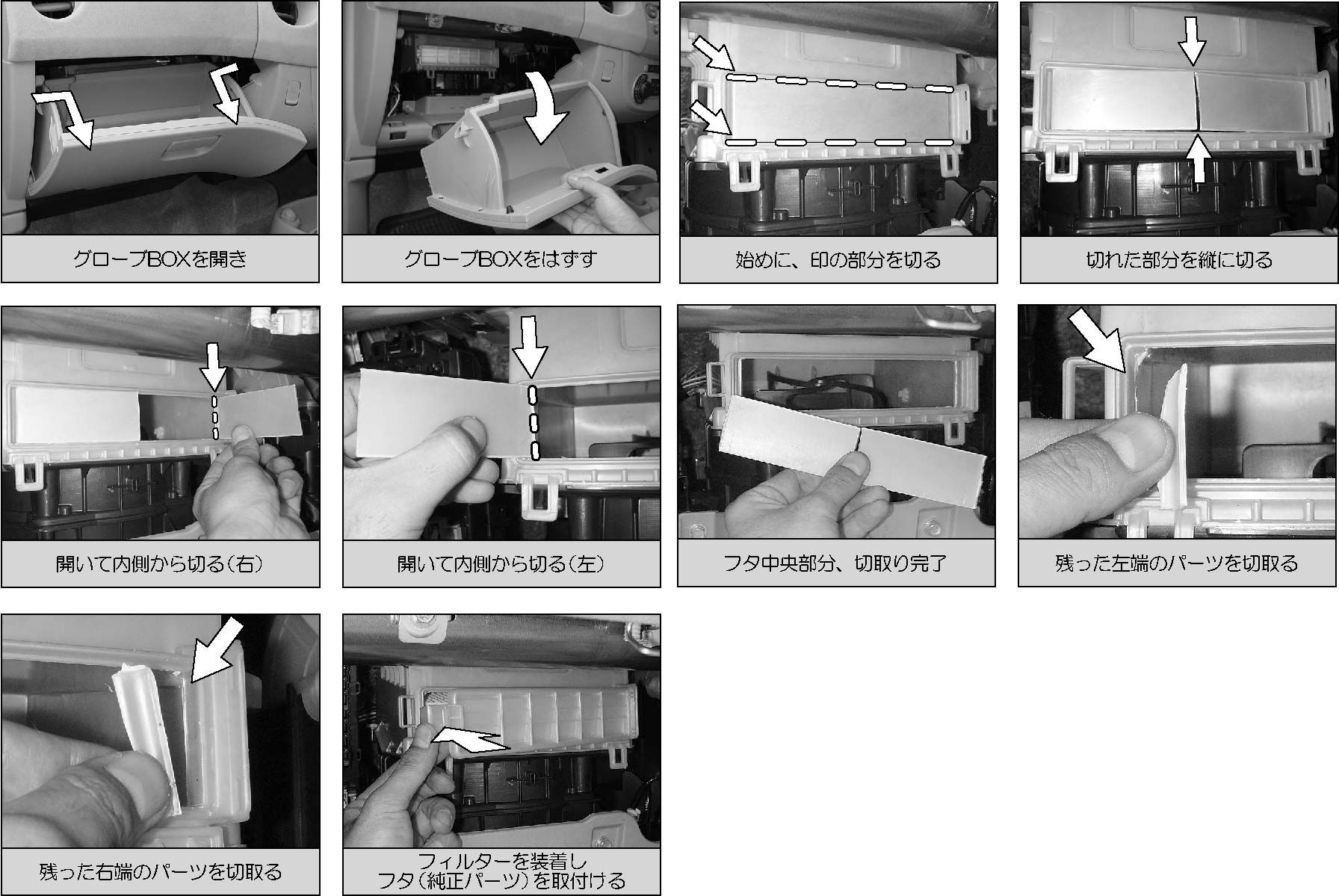 グローブBOXを開き

グローブBOXをはずす

始めに、印の部分を切る

切れた部分を縦に切る

開いて内側から切る（右）

開いて内側から切る（左）

フタ中央部分、切取り完了

残った左端のパーツを切取る

残った右端のパーツを切取る

フィルターを装着し
フタ（純正パーツ）を取付ける