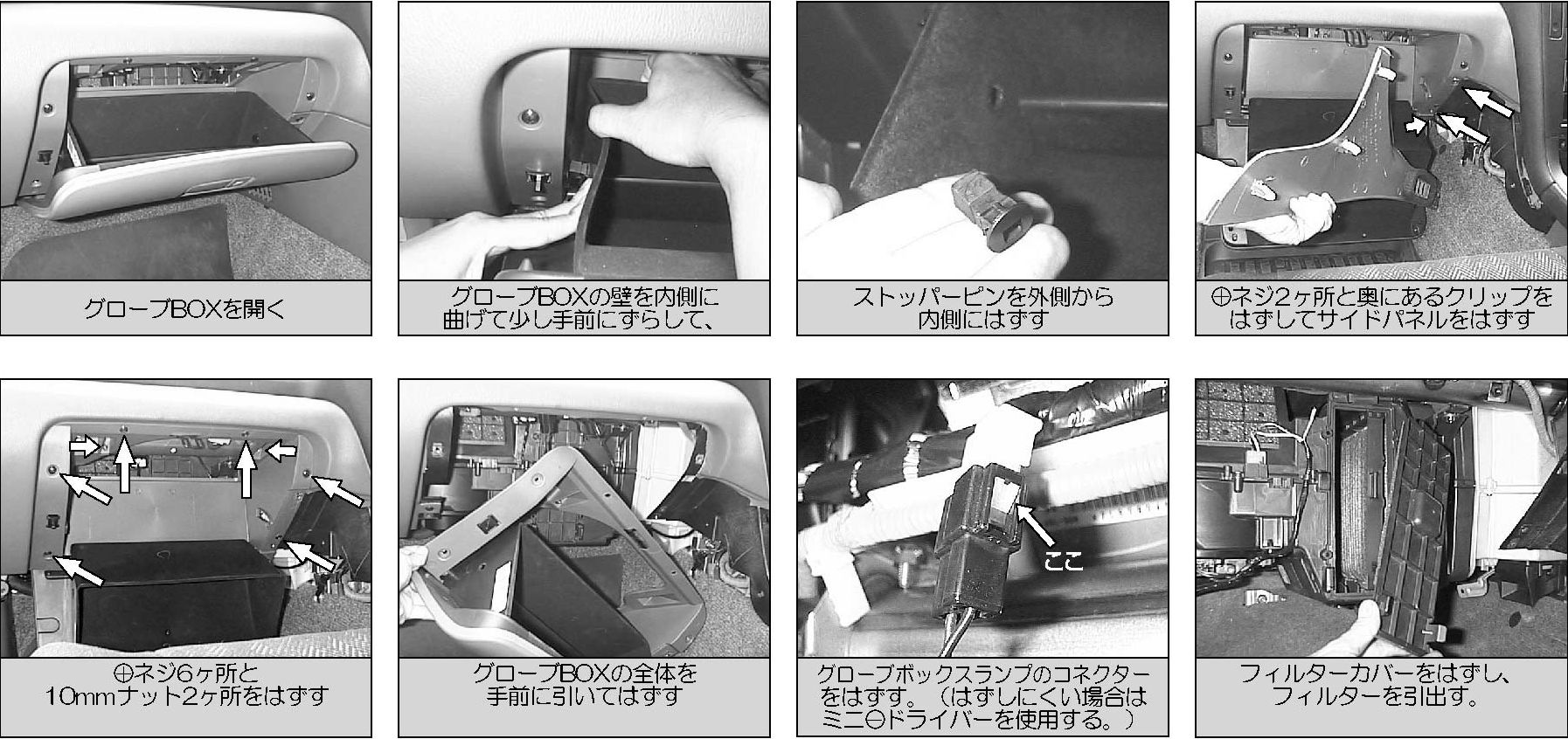 グローブBOXを開く

グローブBOXの壁を内側に曲げて少し手前にずらして、

ストッパーピンを外側から内側にはずす

⊕ネジ2ヶ所と奥にあるクリップをはずしてサイドパネルをはずす

⊕ネジ6ヶ所と10mmナット2ヶ所をはずす

グローブBOXの全体を手前に引いてはずす

ここ

グローブボックスランプのコネクターをはずす。（はずしにくい場合はミニ⊖ドライバーを使用する。）

フィルターカバーをはずし、フィルターを引出す。