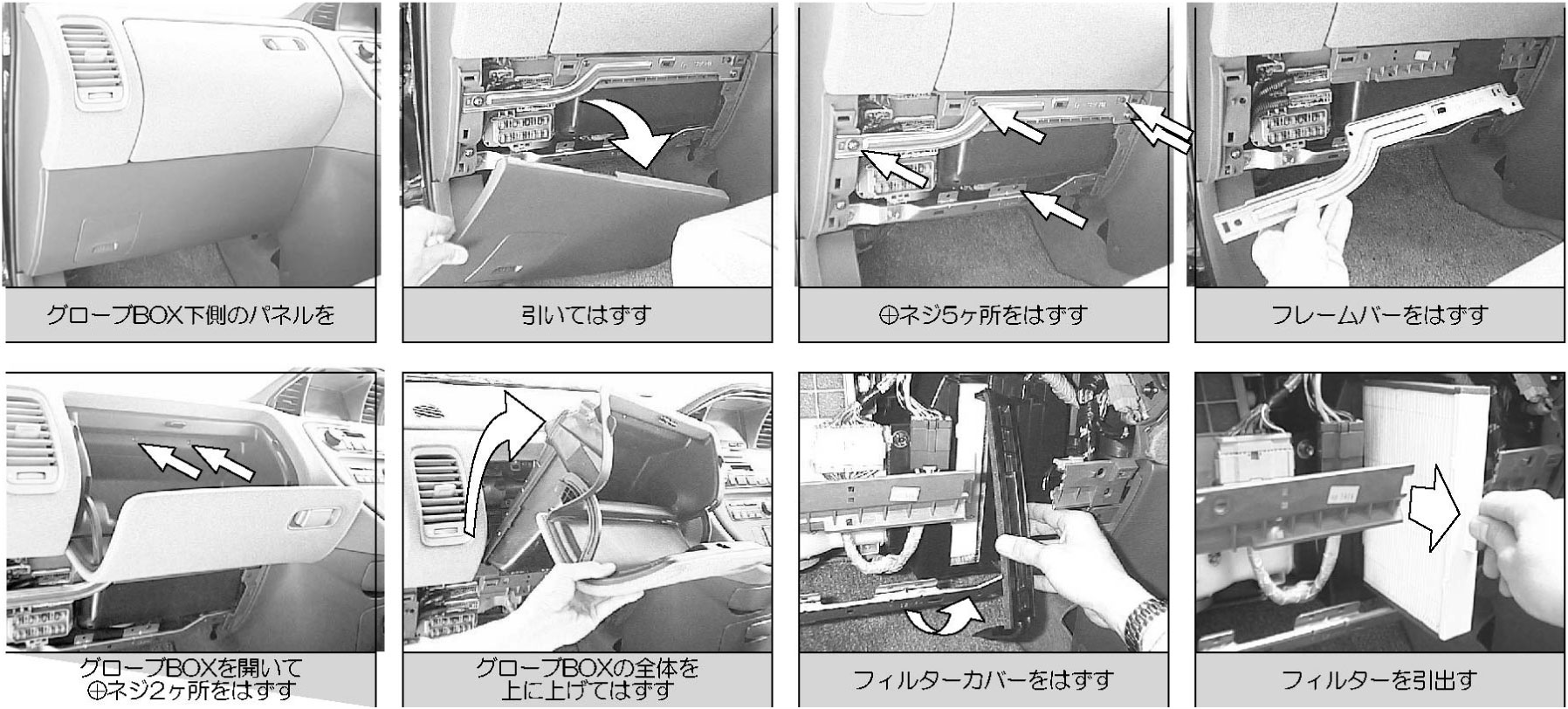 グローブBOX下側のパネルを

引いてはずす

⊕ネジ5ヶ所をはずす

フレームバーをはずす

グローブBOXを開いて
⊕ネジ2ヶ所をはずす

グローブBOXの全体を
上に上げてはずす

フィルターカバーをはずす

フィルターを引出す