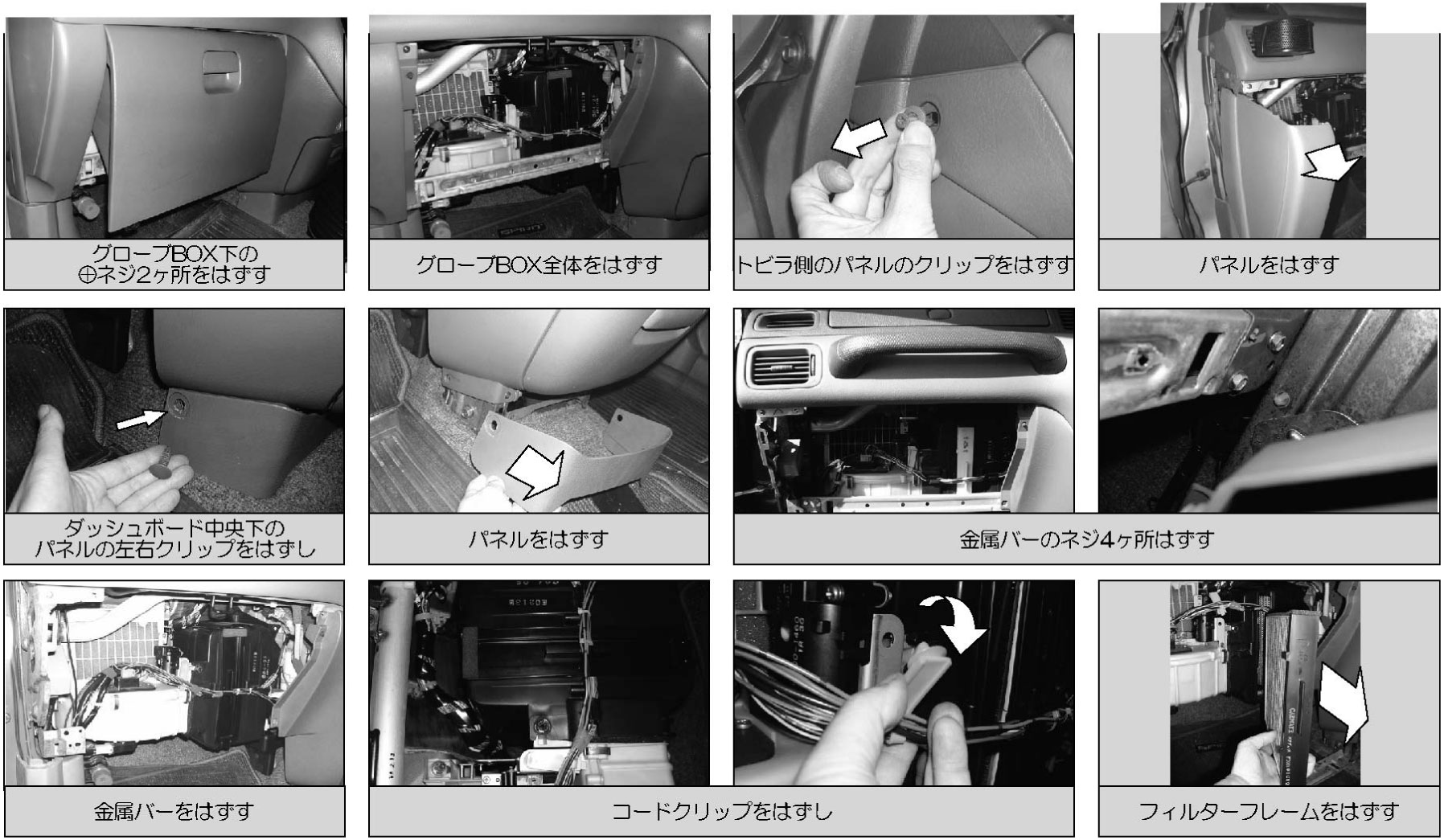 グローブBOX下の
⊕ネジ2ヶ所をはずす

グローブBOX全体をはずす

トビラ側のパネルのクリップをはずす

パネルをはずす

ダッシュボード中央下の
パネルの左右クリップをはずし

パネルをはずす

金属バーのネジ4ヶ所はずす

金属バーをはずす

コードクリップをはずし

フィルターフレームをはずす