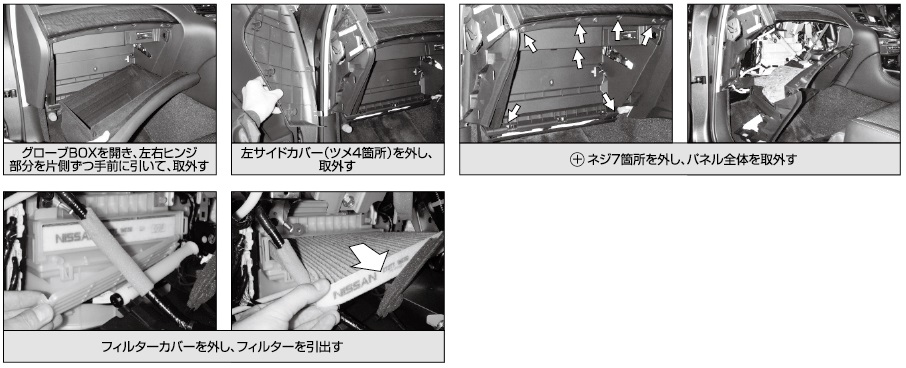 グローブBOXを開き、左右ヒンジ部分を片側ずつ手前に引いて、取外す

左サイドカバー(ツメ4箇所)を外し、取外す

⊕ネジ7箇所を外し、パネル全体を取外す

NISSAN

NISSAN

フィルターカバーを外し、フィルターを引出す