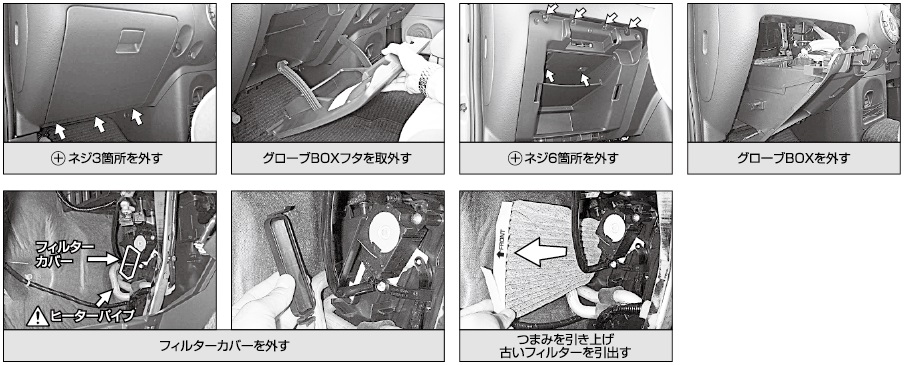 ⊕ネジ3箇所を外す

グローブBOXフタを取外す

⊕ネジ6箇所を外す

グローブBOXを外す

フィルターカバー

ヒーターパイプ

フィルターカバーを外す

FRONT

つまみを引き上げ
古いフィルターを引出す