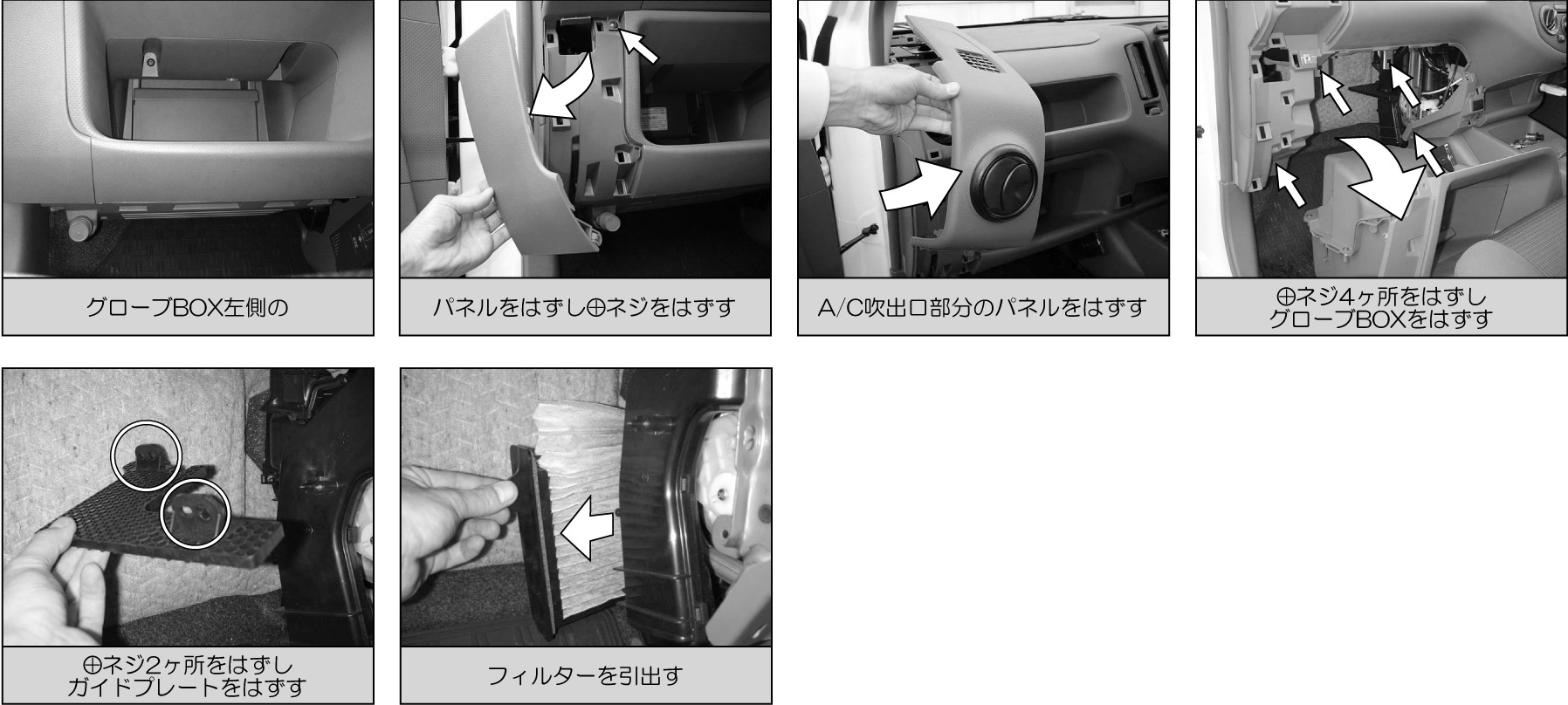 グローブBOX左側の

パネルをはずし⊕ネジをはずす

A/C吹出口部分のパネルをはずす

⊕ネジ4ヶ所をはずし
グローブBOXをはずす

⊕ネジ2ヶ所をはずし
ガイドプレートをはずす

フィルターを引出す